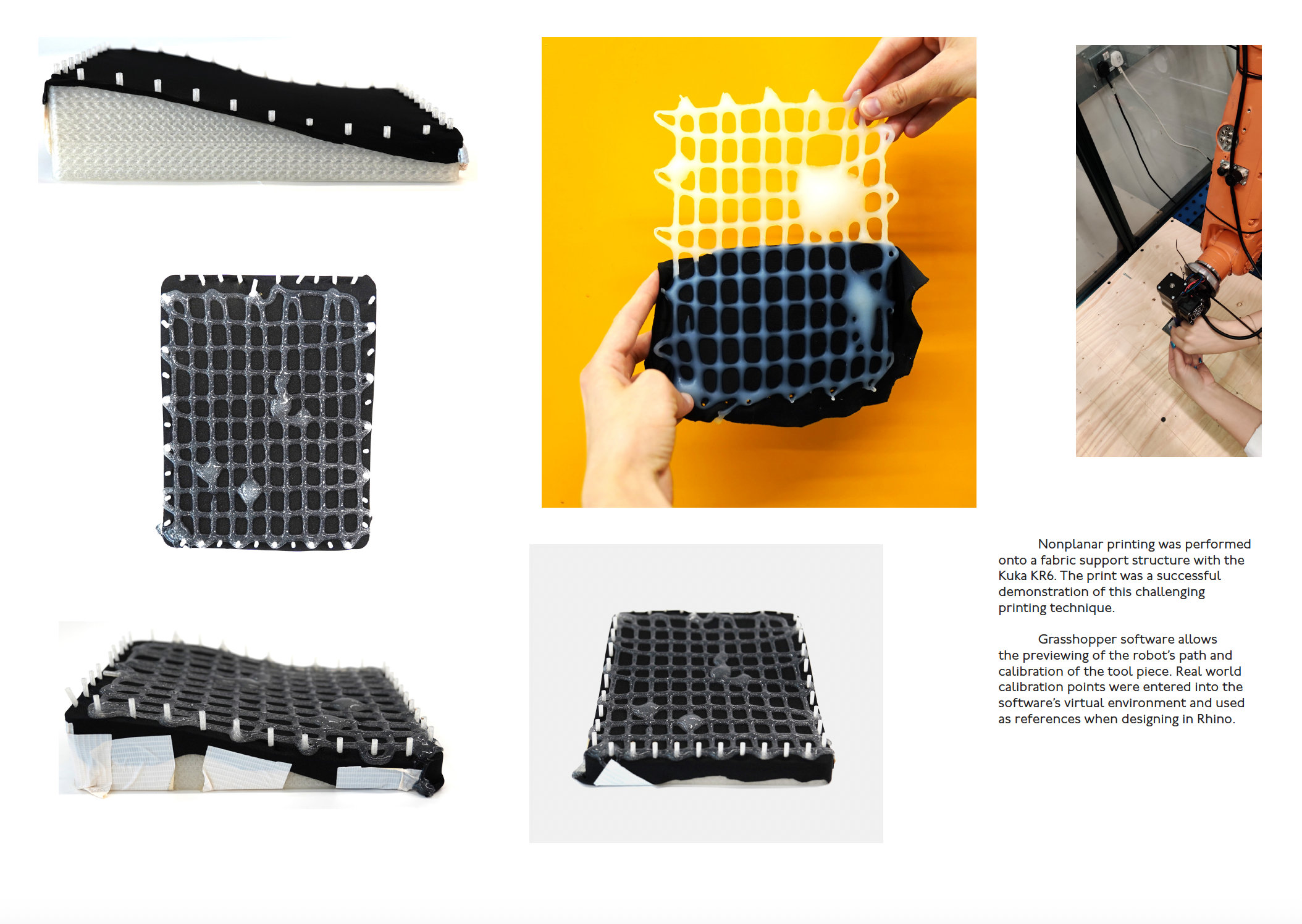 Nonplanar printing was performed onto a fabric support structure with the Kuka KR6. The print was a successful demonstration of this challenging printing technique.

Grasshopper software allows the previewing of the robot's path and calibration of the tool piece. Real world calibration points were entered into the software's virtual environment and used as references when designing in Rhino.